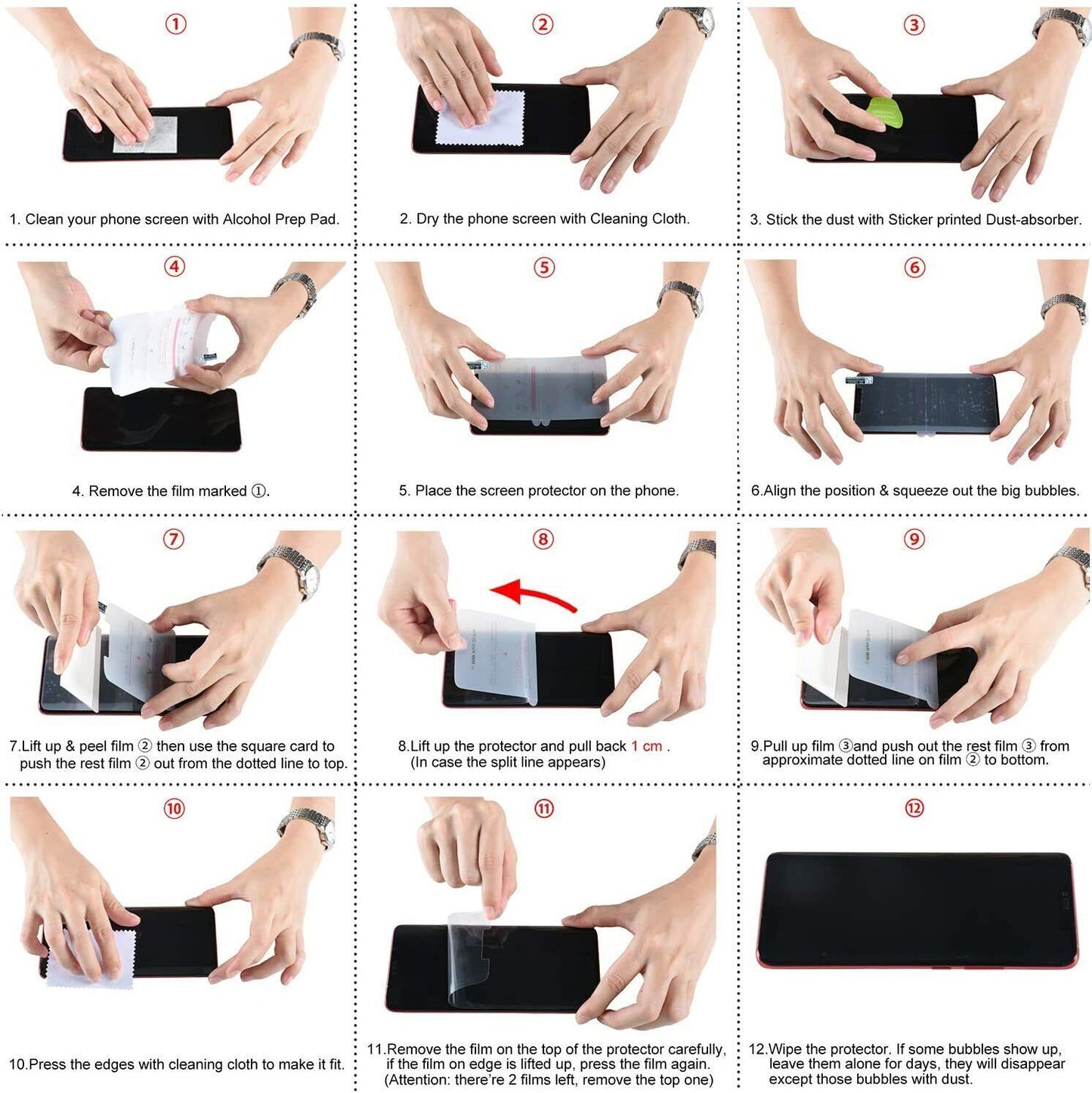 ①

1. Clean your phone screen with Alcohol Prep Pad.

②

2. Dry the phone screen with Cleaning Cloth.

③

3. Stick the dust with Sticker printed Dust-absorber.

④

4. Remove the film marked ①.

⑤

5. Place the screen protector on the phone.

⑥

6.Align the position & squeeze out the big bubbles.

⑦

7.Lift up & peel film ② then use the square card to push the rest film ② out from the dotted line to top.

⑧

8.Lift up the protector and pull back 1 cm . (In case the split line appears)

⑨

9.Pull up film ③and push out the rest film ③ from approximate dotted line on film ② to bottom.

⑩

10.Press the edges with cleaning cloth to make it fit.

⑪

11.Remove the film on the top of the protector carefully, if the film on edge is lifted up, press the film again. (Attention: there're 2 films left, remove the top one)

⑫

12.Wipe the protector. If some bubbles show up, leave them alone for days, they will disappear except those bubbles with dust.