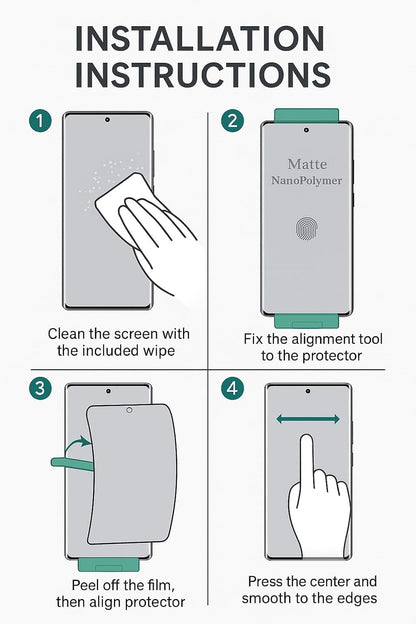 INSTALLATION INSTRUCTIONS

1

Clean the screen with the included wipe

2

Matte
NanoPolymer

Fix the alignment tool to the protector

3

Peel off the film, then align protector

4

Press the center and smooth to the edges