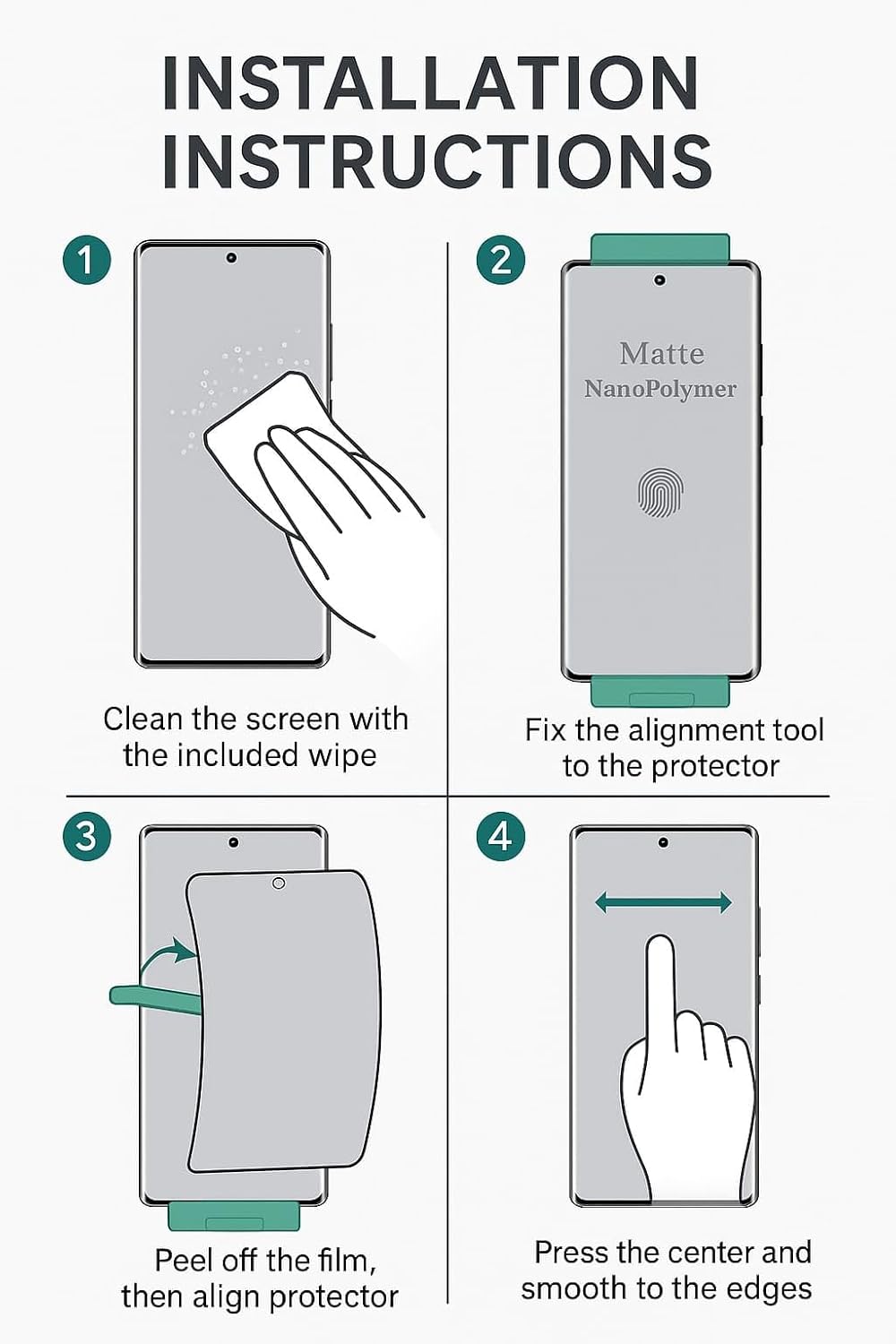 INSTALLATION INSTRUCTIONS

1

Clean the screen with the included wipe

2

Matte
NanoPolymer

Fix the alignment tool to the protector

3

Peel off the film, then align protector

4

Press the center and smooth to the edges