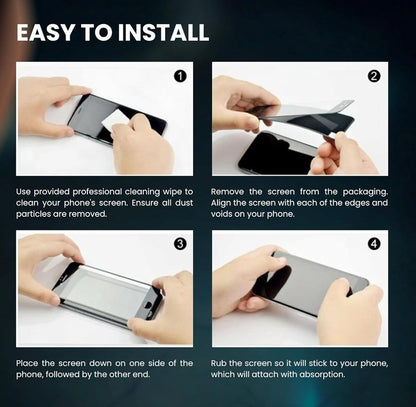 EASY TO INSTALL

1

Use provided professional cleaning wipe to clean your phone's screen. Ensure all dust particles are removed.

2

Remove the screen from the packaging. Align the screen with each of the edges and voids on your phone.

3

Place the screen down on one side of the phone, followed by the other end.

4

Rub the screen so it will stick to your phone, which will attach with absorption.