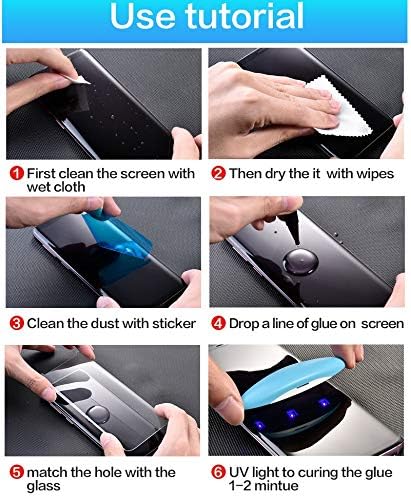 Use tutorial

1 First clean the screen with wet cloth

2 Then dry the it with wipes

3 Clean the dust with sticker

4 Drop a line of glue on screen

5 match the hole with the glass

6 UV light to curing the glue 1-2 mintue