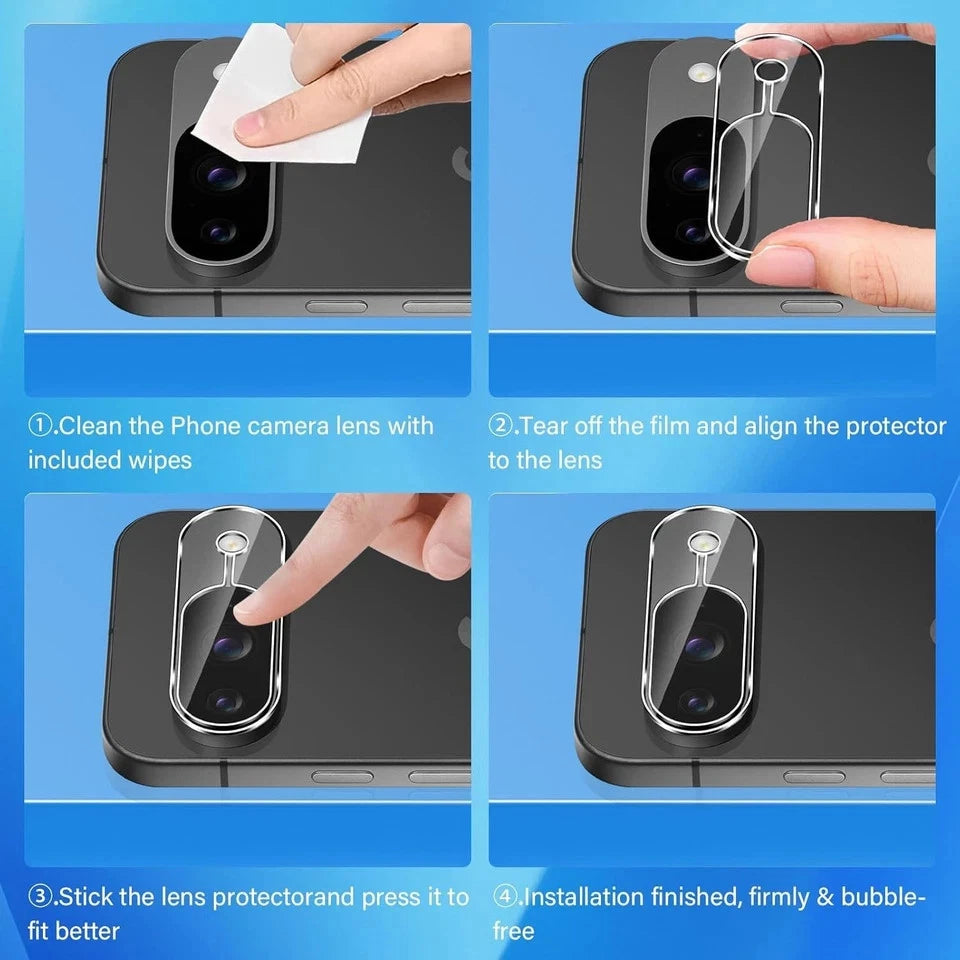 ①.Clean the Phone camera lens with included wipes

②.Tear off the film and align the protector to the lens

③.Stick the lens protectorand press it to fit better

④.Installation finished, firmly & bubble-free